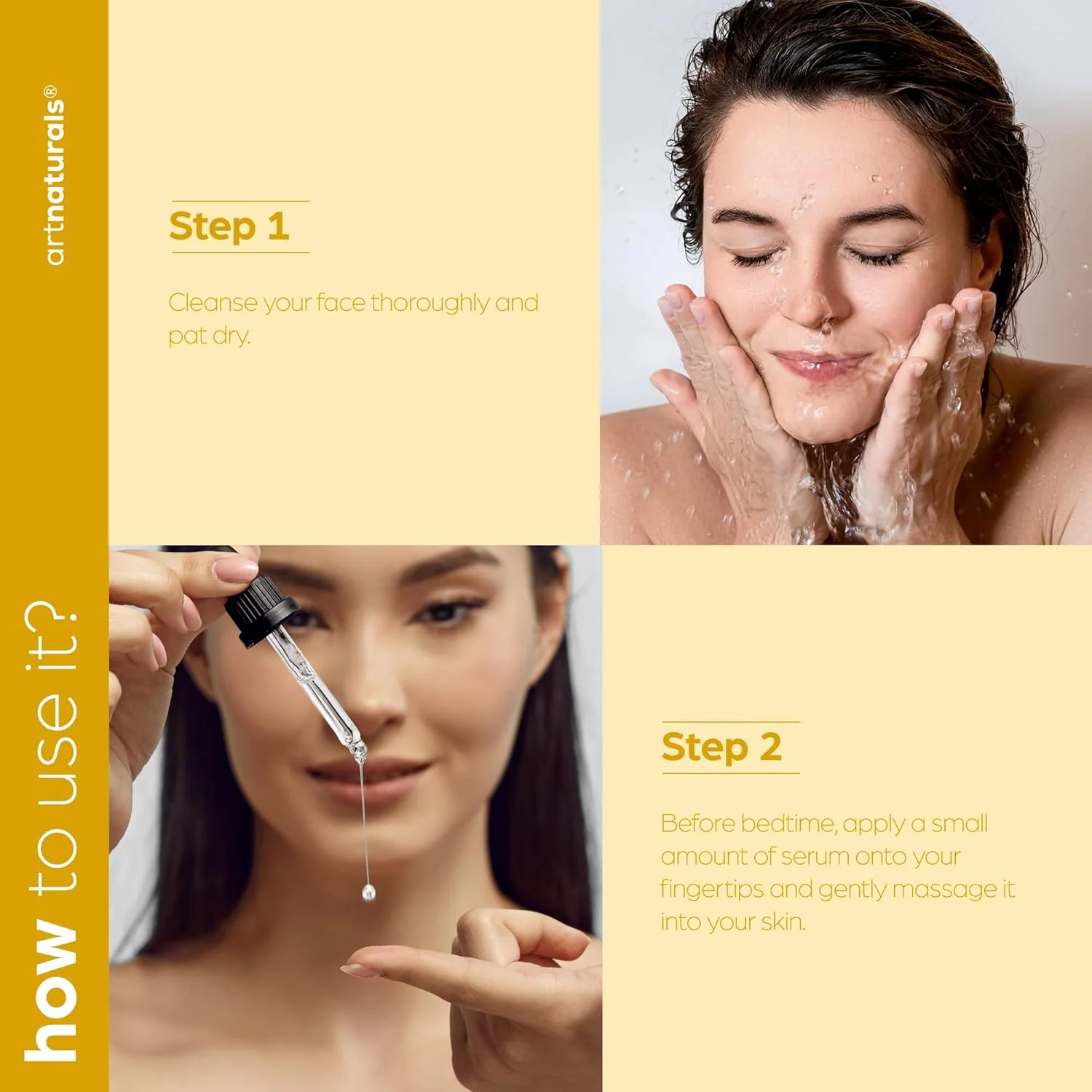 artnaturals®

how to use it?

Step 1

Cleanse your face thoroughly and pat dry.

Step 2

Before bedtime, apply a small amount of serum onto your fingertips and gently massage it into your skin.